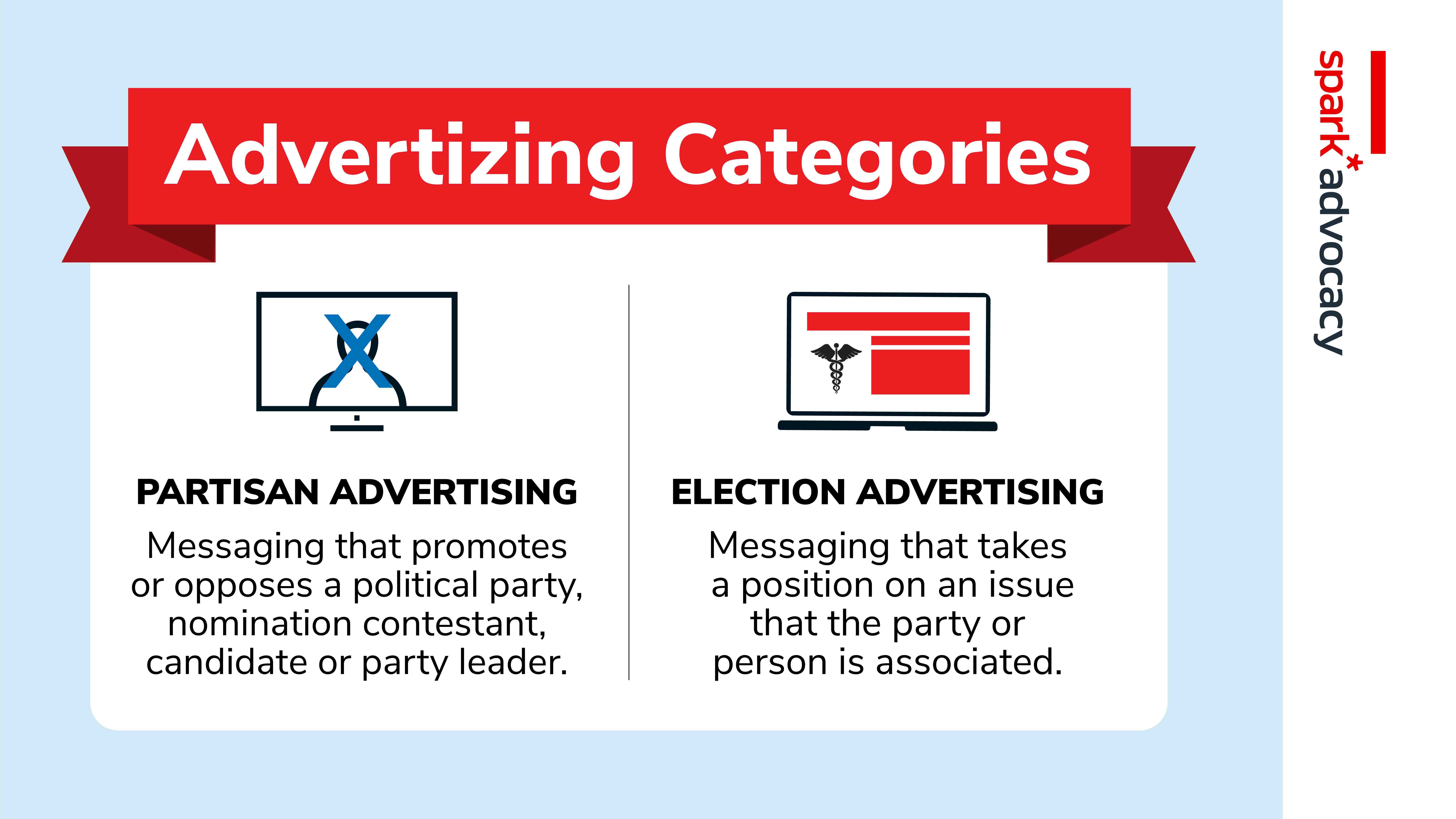 Advertizing Categories

PARTISAN ADVERTISING

Messaging that promotes or opposes a political party, nomination contestant, candidate or party leader.

ELECTION ADVERTISING

Messaging that takes a position on an issue that the party or person is associated.

spark* advocacy